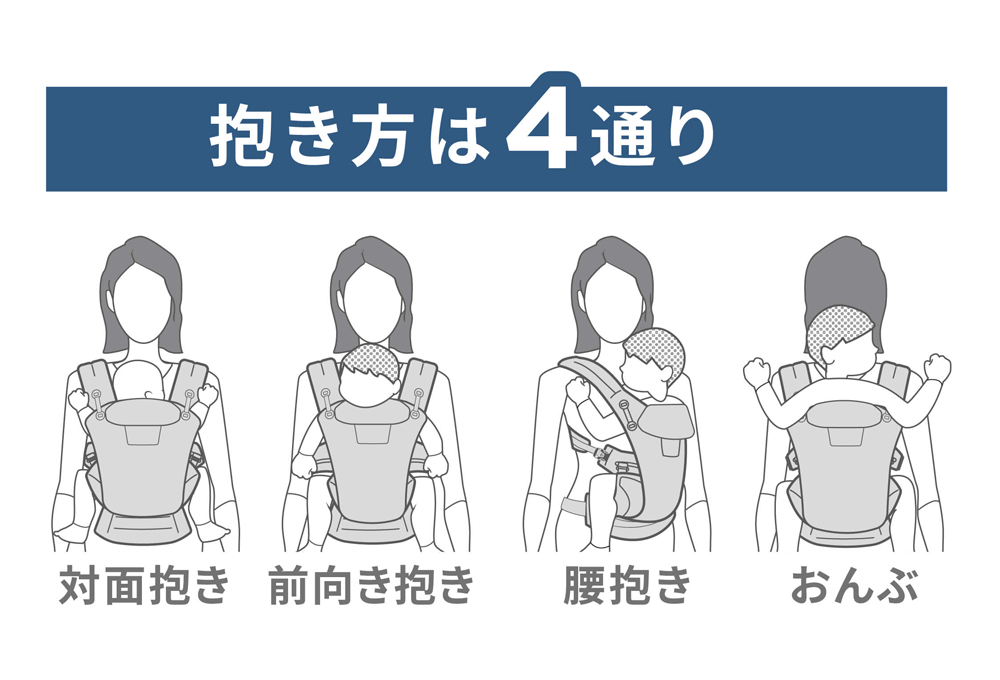 抱き方は4通り

対面抱き

前向き抱き

腰抱き

おんぶ